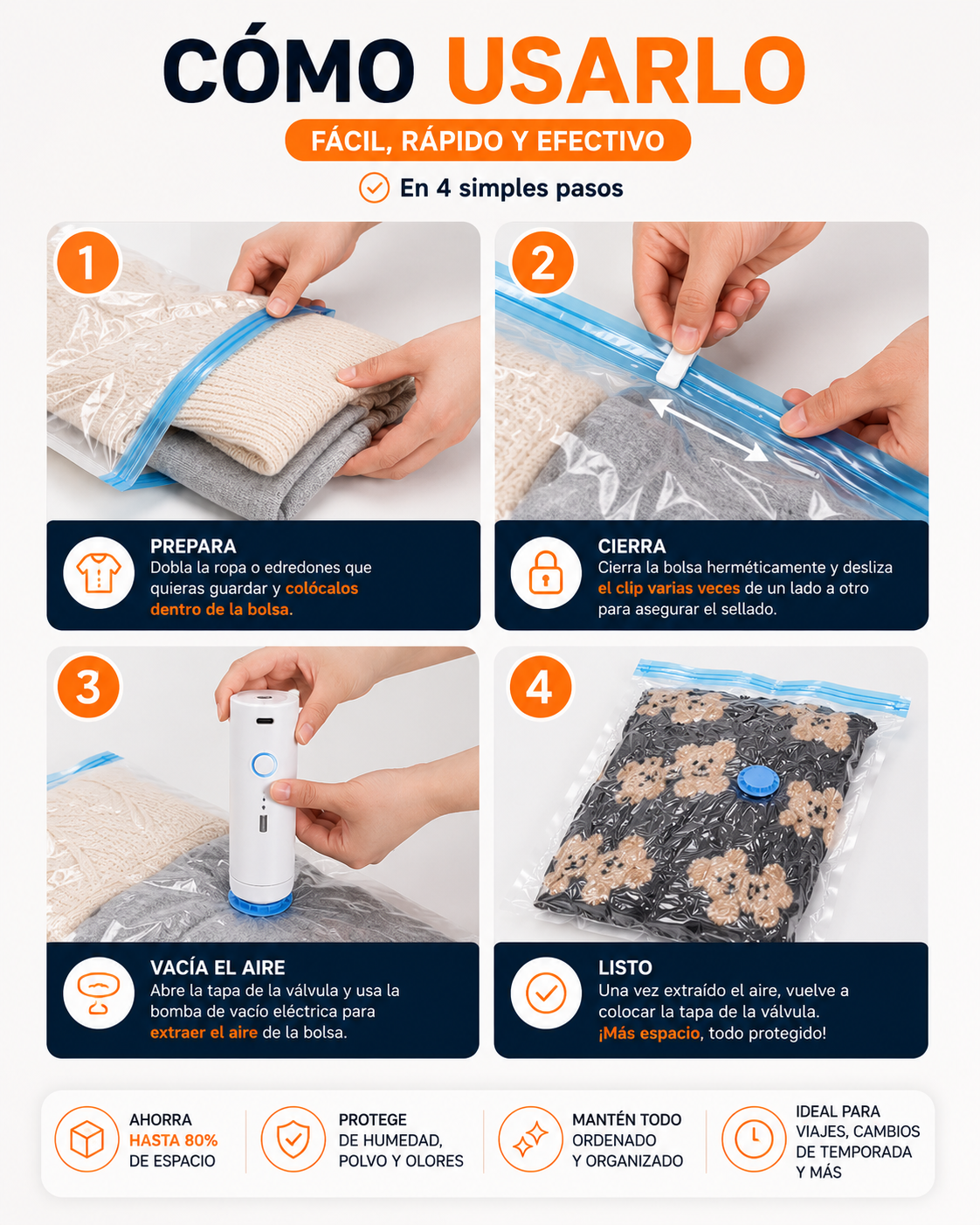 CÓMO USARLO

FÁCIL, RÁPIDO Y EFECTIVO

En 4 simples pasos

1

PREPARA
Dobla la ropa o edredones que quieras guardar y colócalos dentro de la bolsa.

2

CIERRA
Cierra la bolsa herméticamente y desliza el clip varias veces de un lado a otro para asegurar el sellado.

3

VACÍA EL AIRE
Abre la tapa de la válvula y usa la bomba de vacío eléctrica para extraer el aire de la bolsa.

4

LISTO
Una vez extraído el aire, vuelve a colocar la tapa de la válvula. ¡Más espacio, todo protegido!

AHORRA HASTA 80% DE ESPACIO

PROTEGE DE HUMEDAD, POLVO Y OLORES

MANTÉN TODO ORDENADO Y ORGANIZADO

IDEAL PARA VIAJES, CAMBIOS DE TEMPORADA Y MÁS